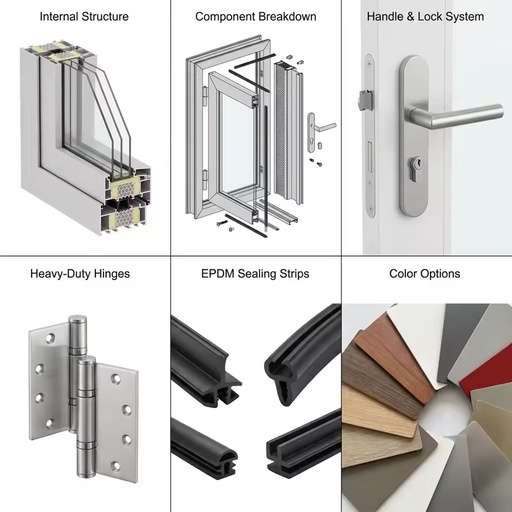 Internal Structure

Component Breakdown

Handle & Lock System

Heavy-Duty Hinges

EPDM Sealing Strips

Color Options