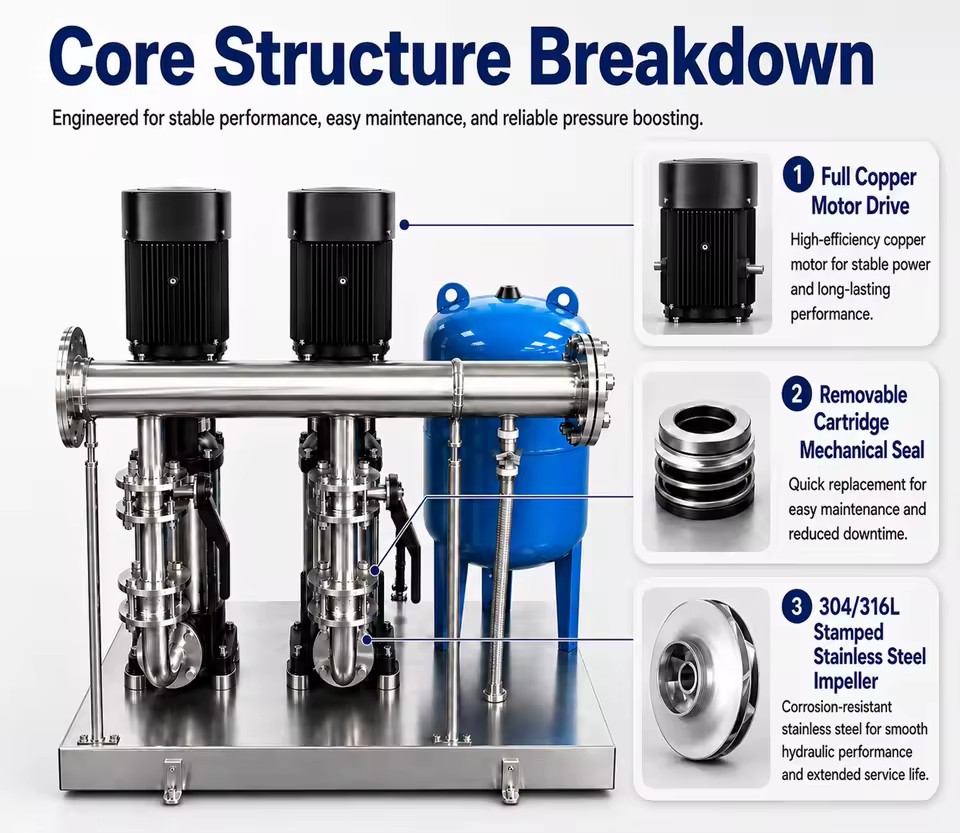 Core Structure Breakdown

Engineered for stable performance, easy maintenance, and reliable pressure boosting.

1 Full Copper Motor Drive

High-efficiency copper motor for stable power and long-lasting performance.

2 Removable Cartridge Mechanical Seal

Quick replacement for easy maintenance and reduced downtime.

3 304/316L Stamped Stainless Steel Impeller

Corrosion-resistant stainless steel for smooth hydraulic performance and extended service life.