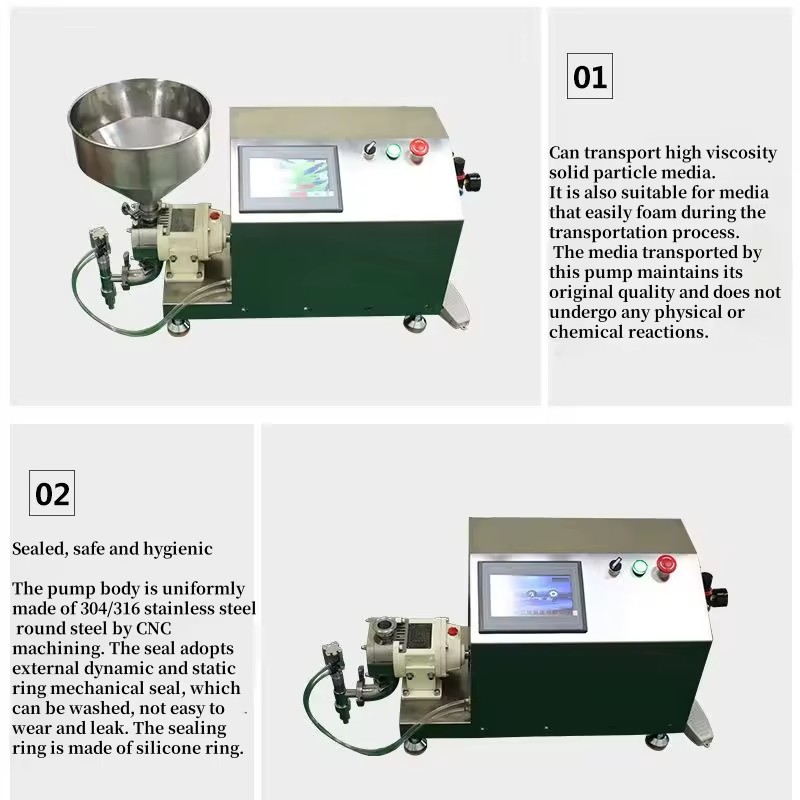 01

Can transport high viscosity solid particle media.
It is also suitable for media that easily foam during the transportation process.
The media transported by this pump maintains its original quality and does not undergo any physical or chemical reactions.

02

Sealed, safe and hygienic

The pump body is uniformly made of 304/316 stainless steel round steel by CNC machining. The seal adopts external dynamic and static ring mechanical seal, which can be washed, not easy to wear and leak. The sealing ring is made of silicone ring.