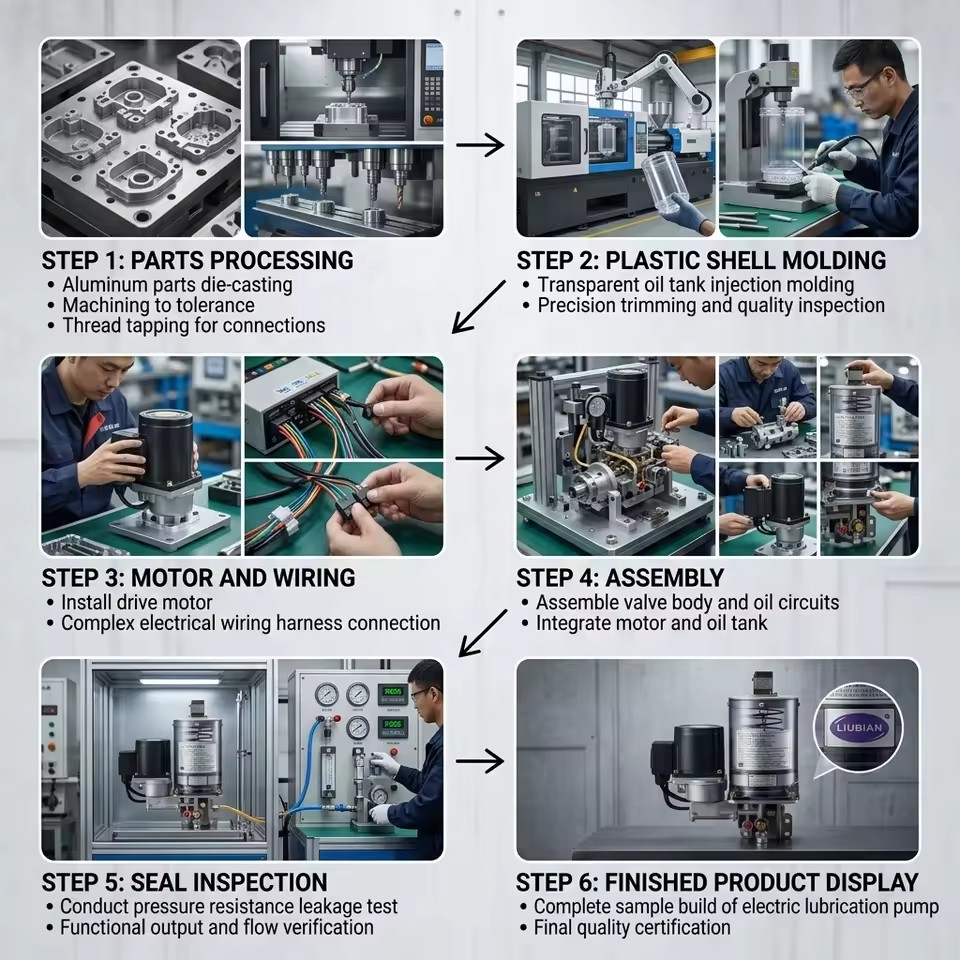 STEP 1: PARTS PROCESSING
• Aluminum parts die-casting
• Machining to tolerance
• Thread tapping for connections

STEP 2: PLASTIC SHELL MOLDING
• Transparent oil tank injection molding
• Precision trimming and quality inspection

STEP 3: MOTOR AND WIRING
• Install drive motor
• Complex electrical wiring harness connection

STEP 4: ASSEMBLY
• Assemble valve body and oil circuits
• Integrate motor and oil tank

STEP 5: SEAL INSPECTION
• Conduct pressure resistance leakage test
• Functional output and flow verification

LIUBIAN

STEP 6: FINISHED PRODUCT DISPLAY
• Complete sample build of electric lubrication pump
• Final quality certification