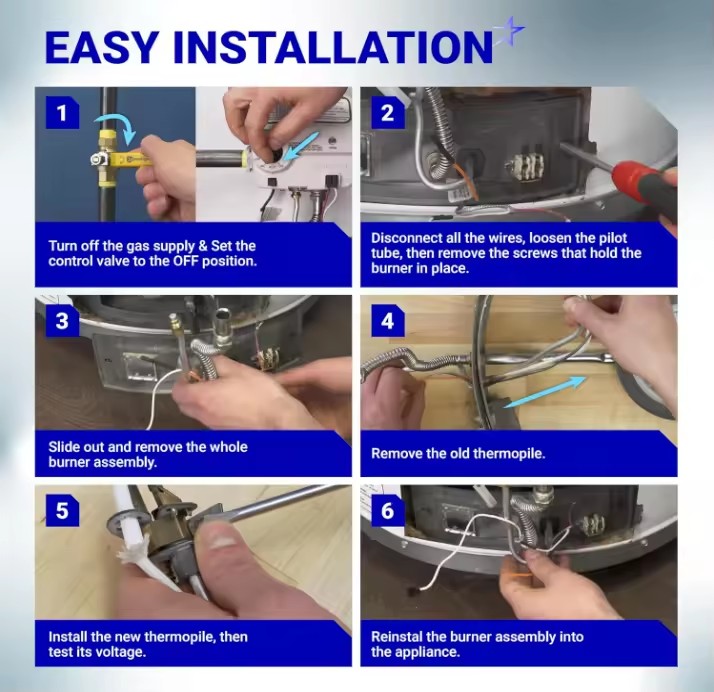 EASY INSTALLATION

1

Turn off the gas supply & Set the control valve to the OFF position.

2

Disconnect all the wires, loosen the pilot tube, then remove the screws that hold the burner in place.

3

Slide out and remove the whole burner assembly.

4

Remove the old thermopile.

5

Install the new thermopile, then test its voltage.

6

Reinstal the burner assembly into the appliance.