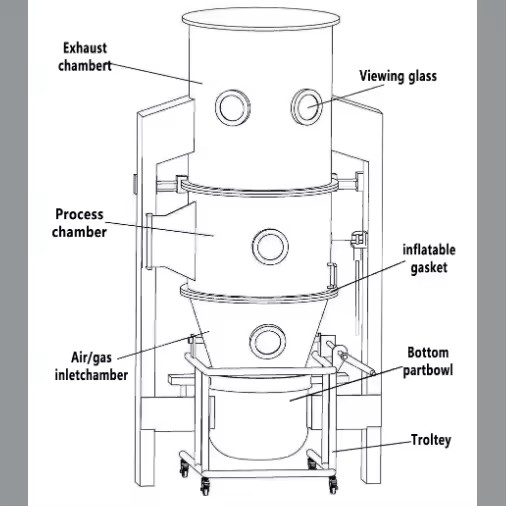 Exhaust chambert

Viewing glass

Process chamber

inflatable gasket

Air/gas inletchamber

Bottom partbowl

Troltey