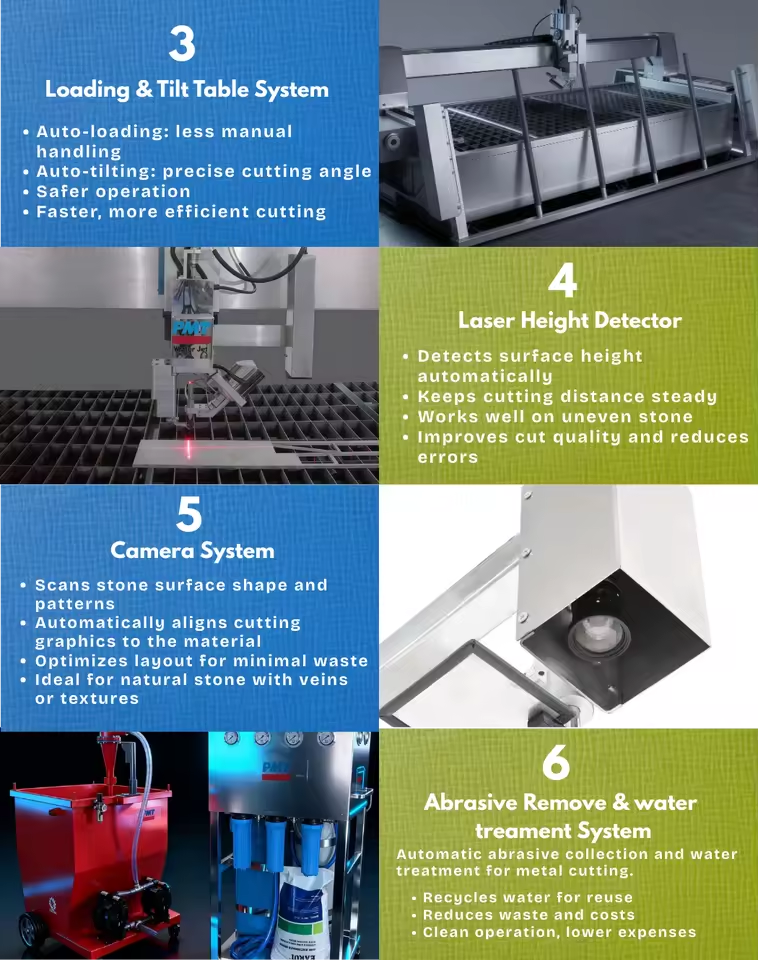 3
Loading & Tilt Table System

• Auto-loading: less manual handling
• Auto-tilting: precise cutting angle
• Safer operation
• Faster, more efficient cutting

PMT

4
Laser Height Detector

• Detects surface height automatically
• Keeps cutting distance steady
• Works well on uneven stone
• Improves cut quality and reduces errors

5
Camera System

• Scans stone surface shape and patterns
• Automatically aligns cutting graphics to the material
• Optimizes layout for minimal waste
• Ideal for natural stone with veins or textures

PMT

6
Abrasive Remove & water treament System

Automatic abrasive collection and water treatment for metal cutting.

• Recycles water for reuse
• Reduces waste and costs
• Clean operation, lower expenses