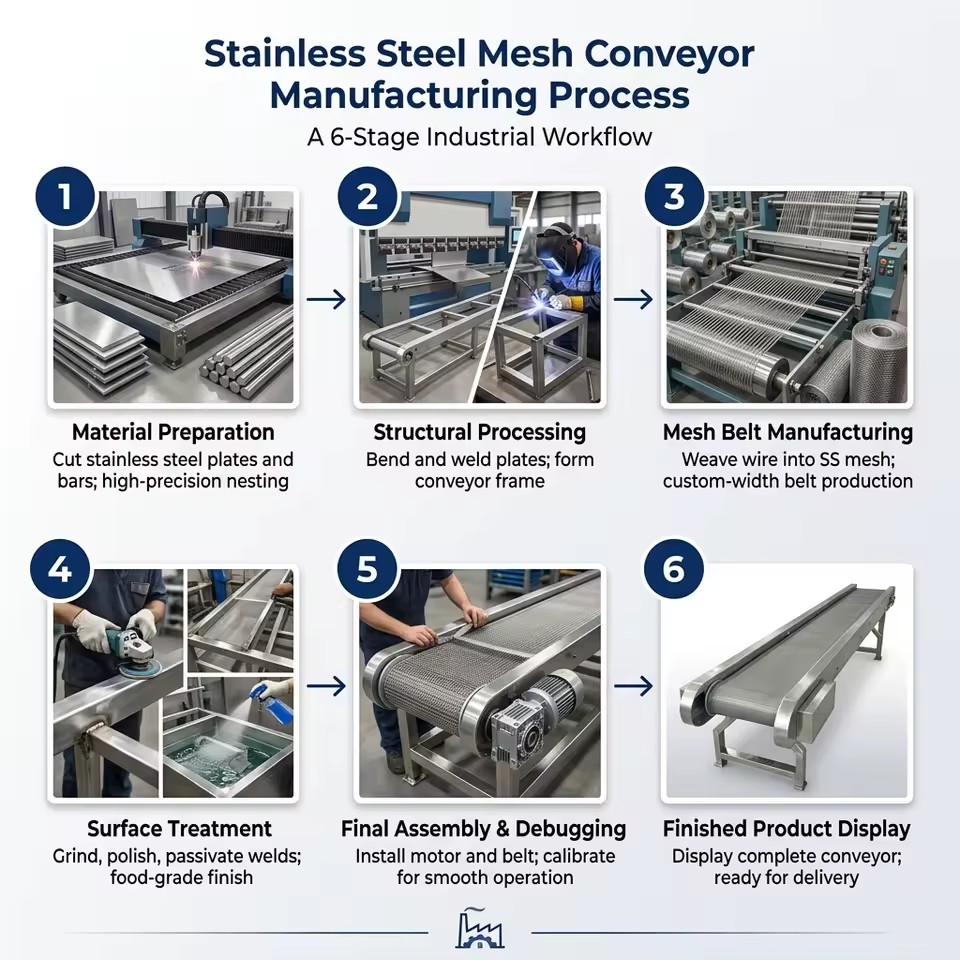 Stainless Steel Mesh Conveyor Manufacturing Process

A 6-Stage Industrial Workflow

1

Material Preparation
Cut stainless steel plates and bars; high-precision nesting

2

Structural Processing
Bend and weld plates; form conveyor frame

3

Mesh Belt Manufacturing
Weave wire into SS mesh; custom-width belt production

4

Surface Treatment
Grind, polish, passivate welds; food-grade finish

5

Final Assembly & Debugging
Install motor and belt; calibrate for smooth operation

6

Finished Product Display
Display complete conveyor; ready for delivery