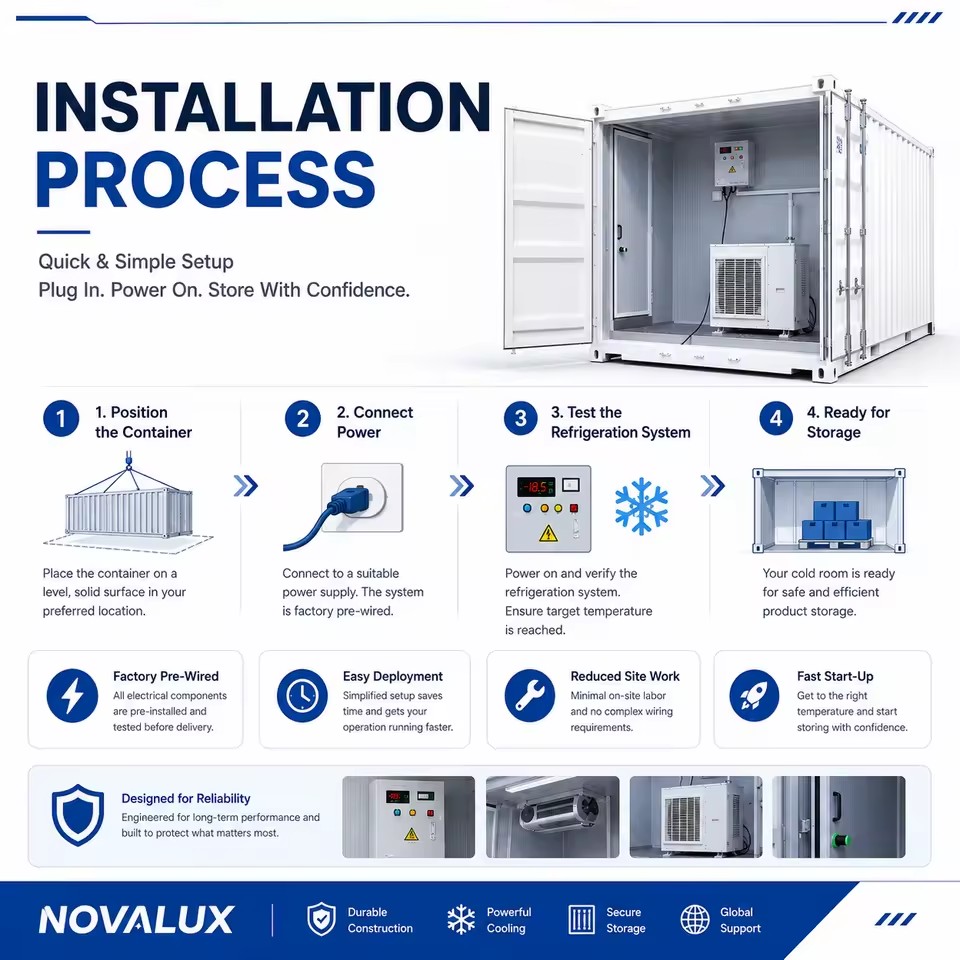 INSTALLATION PROCESS

Quick & Simple Setup
Plug In. Power On. Store With Confidence.

1 1. Position the Container
Place the container on a level, solid surface in your preferred location.

2 2. Connect Power
Connect to a suitable power supply. The system is factory pre-wired.

3 3. Test the Refrigeration System
-18.5
Power on and verify the refrigeration system. Ensure target temperature is reached.

4 4. Ready for Storage
Your cold room is ready for safe and efficient product storage.

Factory Pre-Wired
All electrical components are pre-installed and tested before delivery.

Easy Deployment
Simplified setup saves time and gets your operation running faster.

Reduced Site Work
Minimal on-site labor and no complex wiring requirements.

Fast Start-Up
Get to the right temperature and start storing with confidence.

Designed for Reliability
Engineered for long-term performance and built to protect what matters most.

NOVALUX
Durable Construction
Powerful Cooling
Secure Storage
Global Support