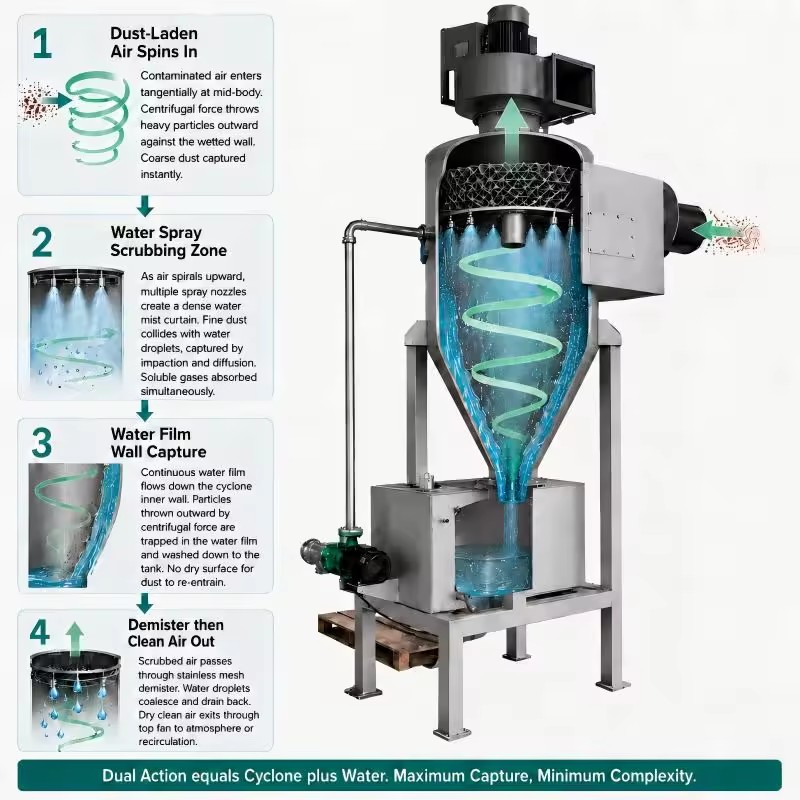 1 Dust-Laden Air Spins In

Contaminated air enters tangentially at mid-body. Centrifugal force throws heavy particles outward against the wetted wall. Coarse dust captured instantly.

2 Water Spray Scrubbing Zone

As air spirals upward, multiple spray nozzles create a dense water mist curtain. Fine dust collides with water droplets, captured by impaction and diffusion. Soluble gases absorbed simultaneously.

3 Water Film Wall Capture

Continuous water film flows down the cyclone inner wall. Particles thrown outward by centrifugal force are trapped in the water film and washed down to the tank. No dry surface for dust to re-entrain.

4 Demister then Clean Air Out

Scrubbed air passes through stainless mesh demister. Water droplets coalesce and drain back. Dry clean air exits through top fan to atmosphere or recirculation.

Dual Action equals Cyclone plus Water. Maximum Capture, Minimum Complexity.