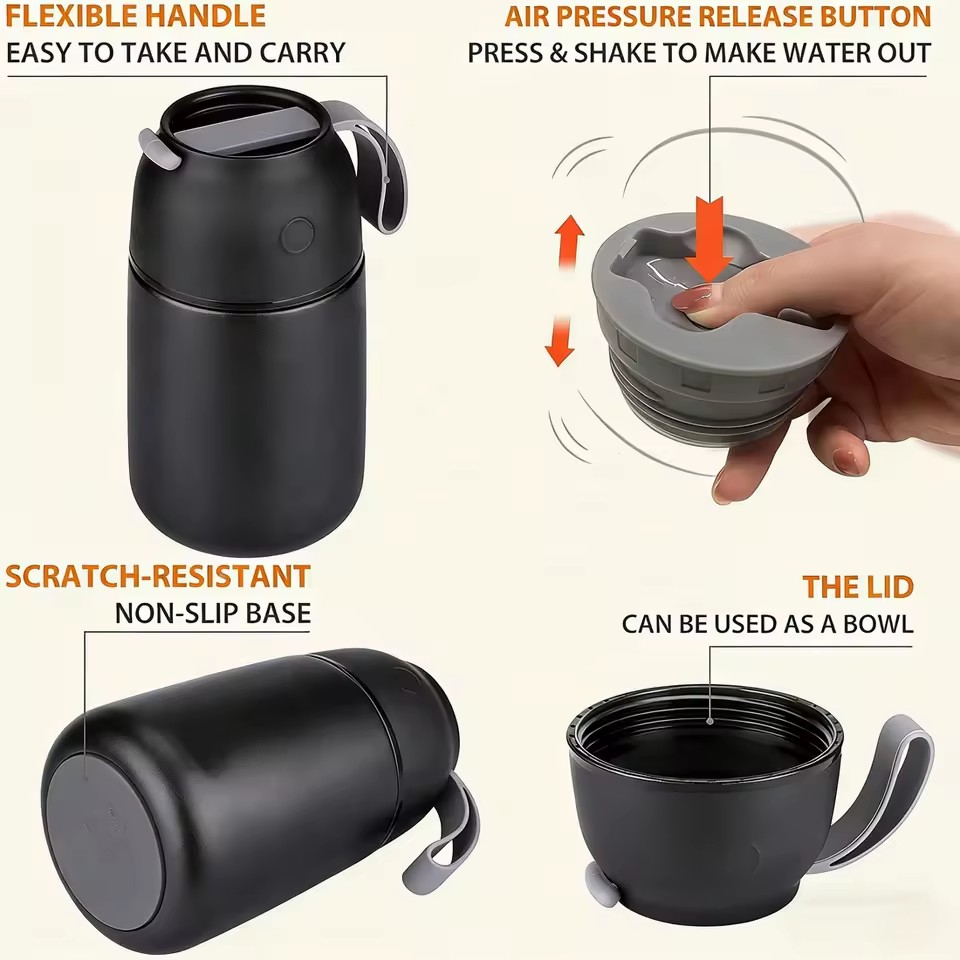 FLEXIBLE HANDLE
EASY TO TAKE AND CARRY

AIR PRESSURE RELEASE BUTTON
PRESS & SHAKE TO MAKE WATER OUT

SCRATCH-RESISTANT
NON-SLIP BASE

THE LID
CAN BE USED AS A BOWL