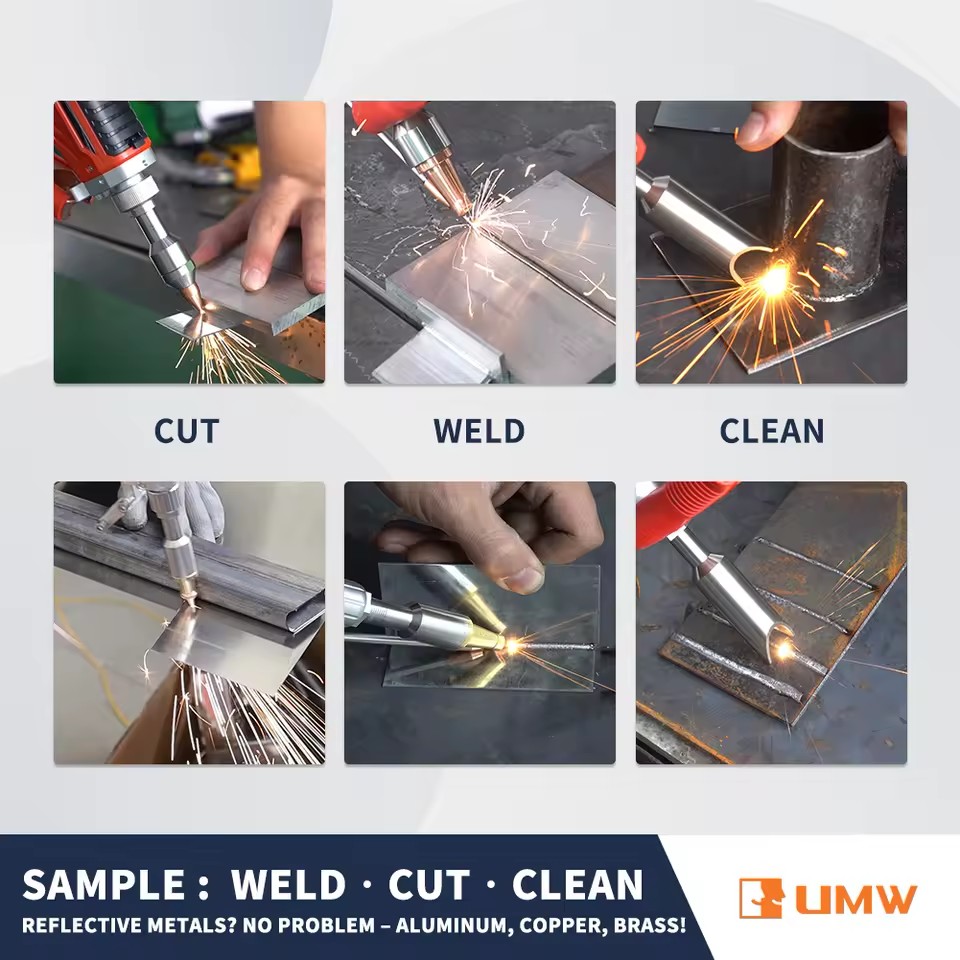 CUT

WELD

CLEAN

SAMPLE : WELD · CUT · CLEAN

REFLECTIVE METALS? NO PROBLEM – ALUMINUM, COPPER, BRASS!

UMW