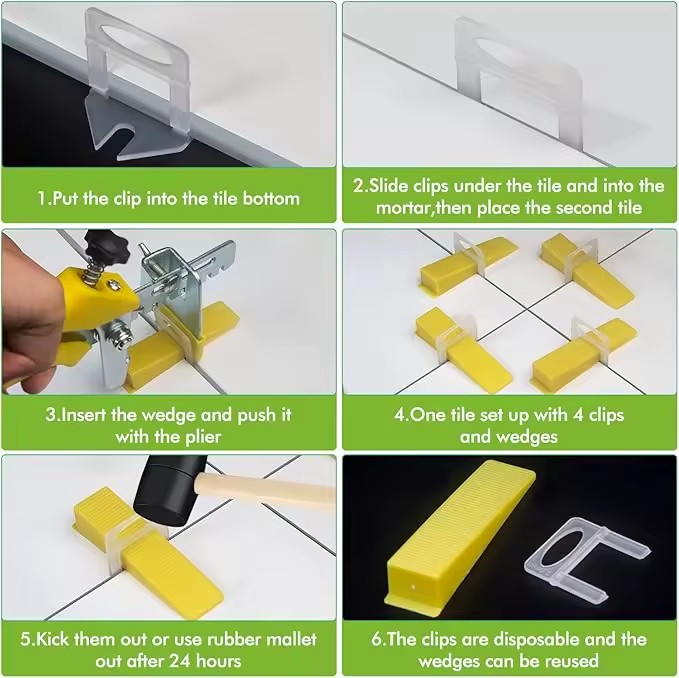 1.Put the clip into the tile bottom

2.Slide clips under the tile and into the mortar,then place the second tile

3.Insert the wedge and push it with the plier

4.One tile set up with 4 clips and wedges

5.Kick them out or use rubber mallet out after 24 hours

6.The clips are disposable and the wedges can be reused