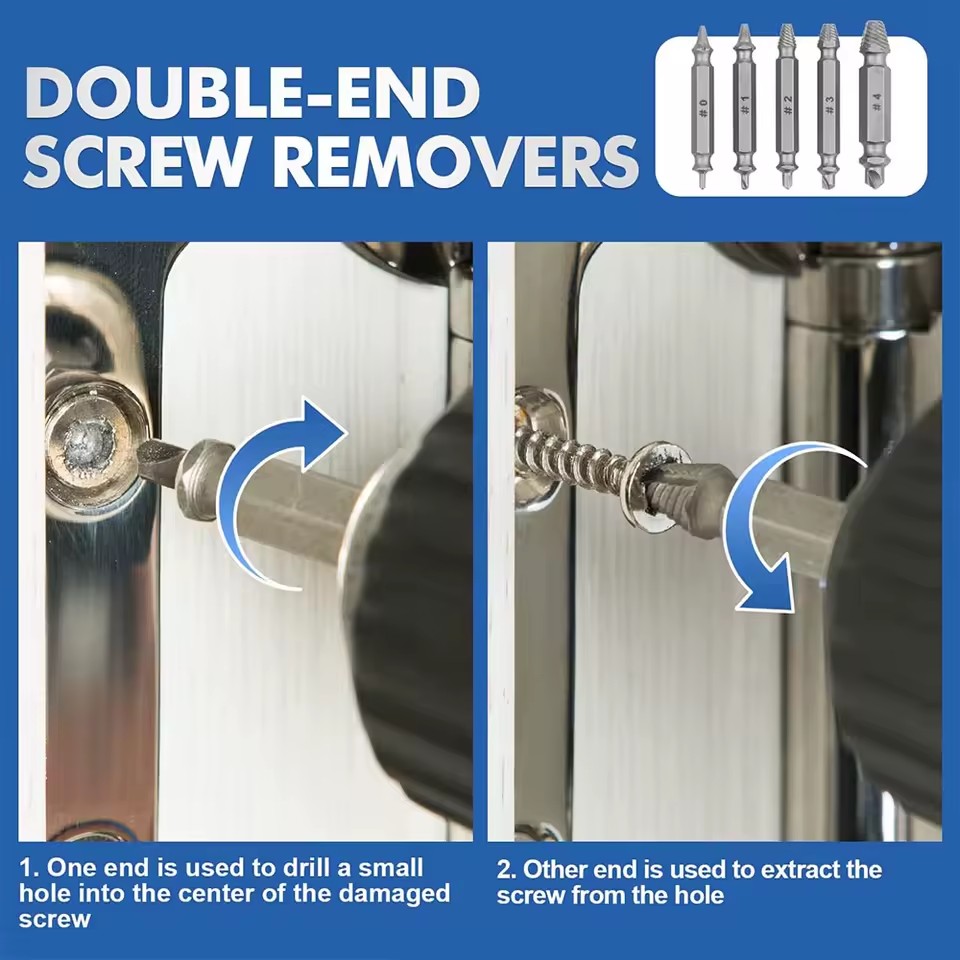 DOUBLE-END SCREW REMOVERS

#0 #1 #2 #3 #4

1. One end is used to drill a small hole into the center of the damaged screw

2. Other end is used to extract the screw from the hole