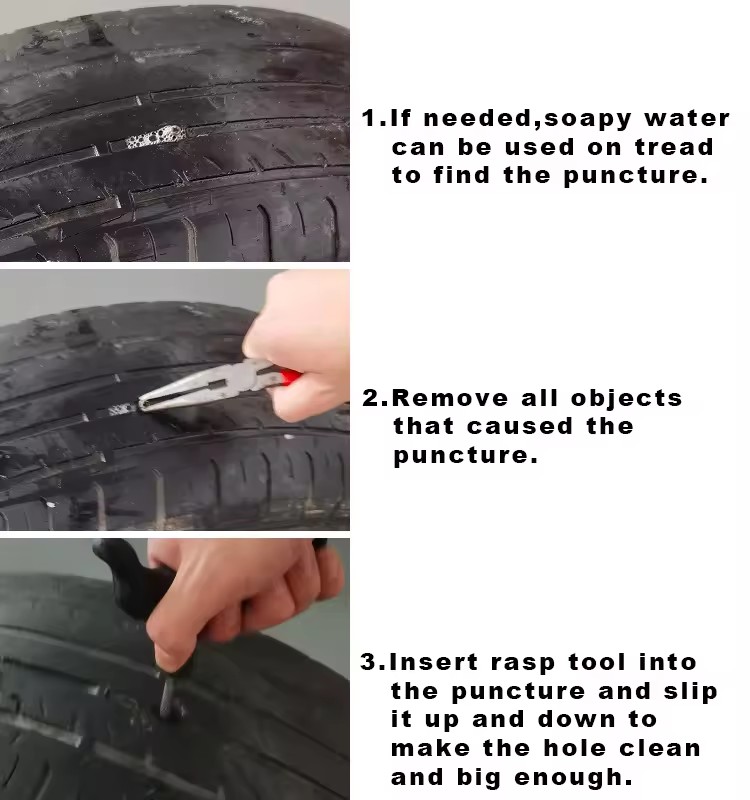 1.If needed,soapy water can be used on tread to find the puncture.

2.Remove all objects that caused the puncture.

3.Insert rasp tool into the puncture and slip it up and down to make the hole clean and big enough.