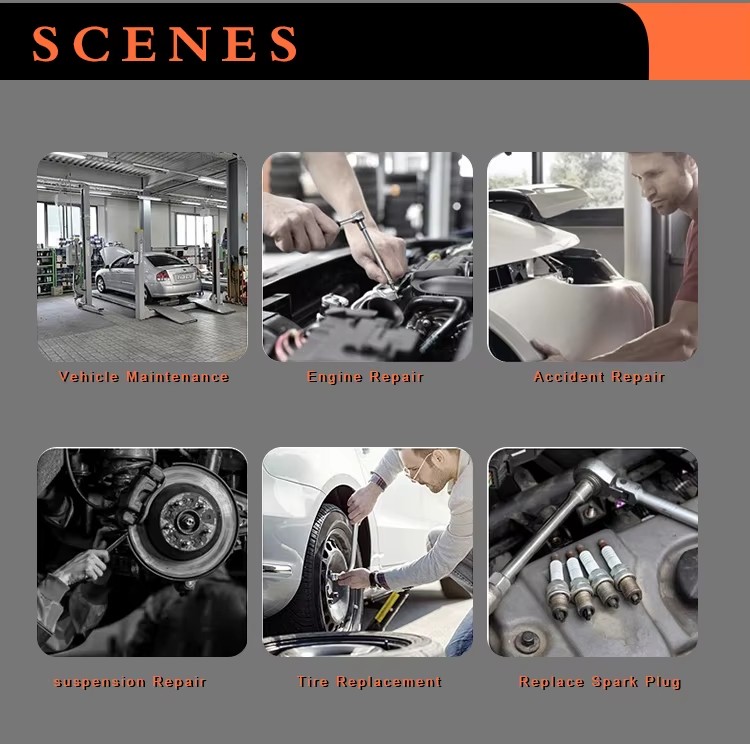 SCENES

Vehicle Maintenance

Engine Repair

Accident Repair

suspension Repair

Tire Replacement

Replace Spark Plug