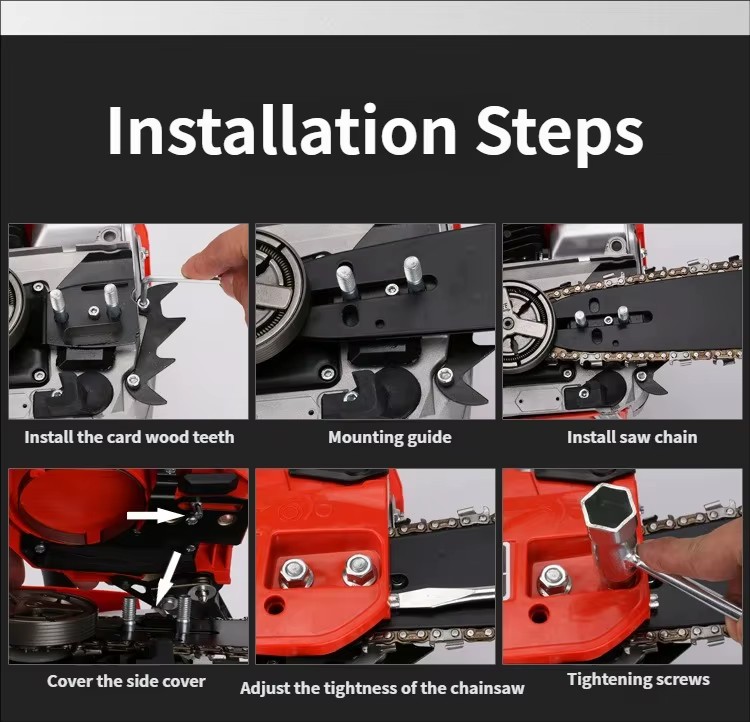 Installation Steps

Install the card wood teeth

Mounting guide

Install saw chain

Cover the side cover

Adjust the tightness of the chainsaw

Tightening screws