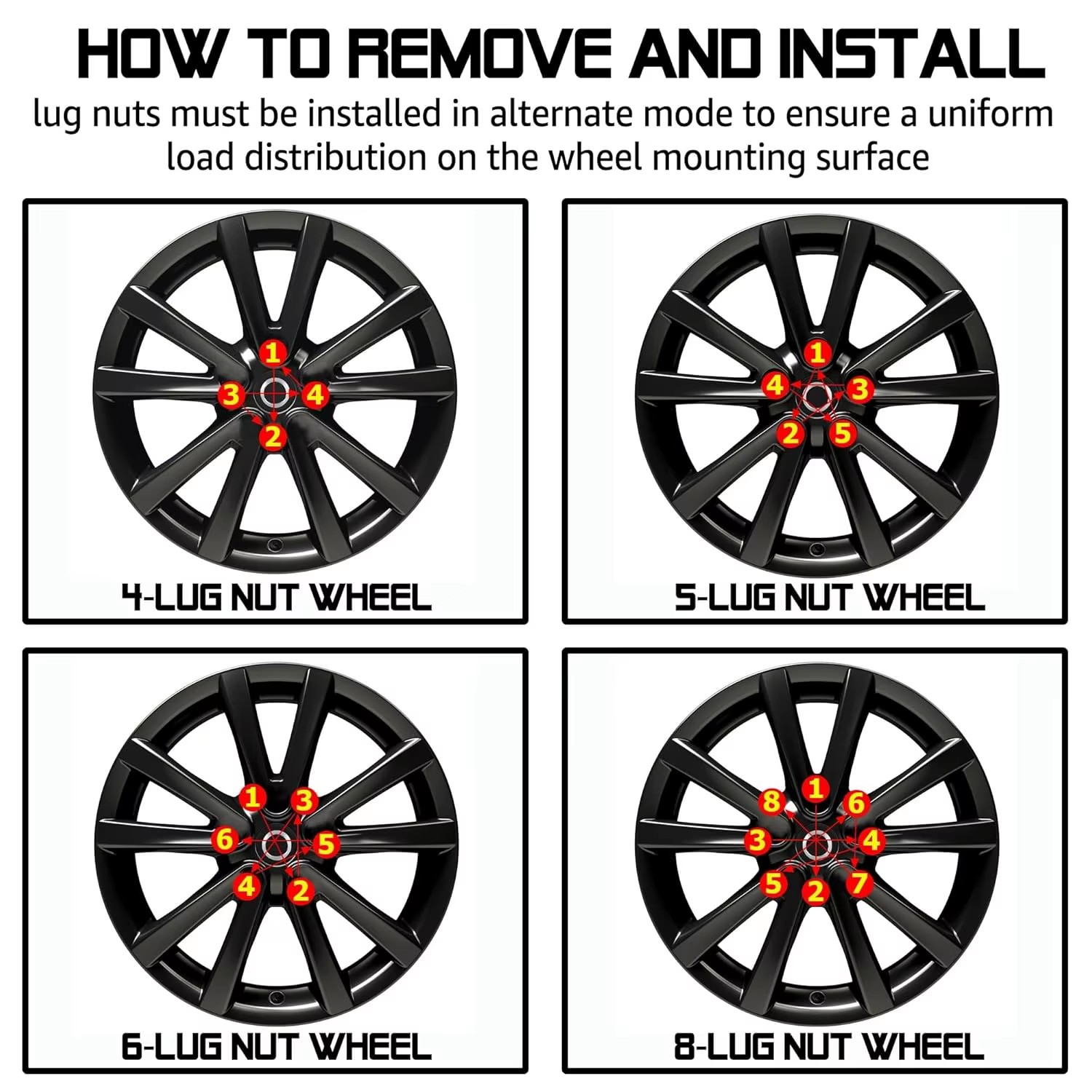 HOW TO REMOVE AND INSTALL

lug nuts must be installed in alternate mode to ensure a uniform load distribution on the wheel mounting surface

1
3
4
2
4-LUG NUT WHEEL

1
4
3
2
5
5-LUG NUT WHEEL

1
3
6
5
4
2
6-LUG NUT WHEEL

8
1
6
3
4
5
2
7
8-LUG NUT WHEEL