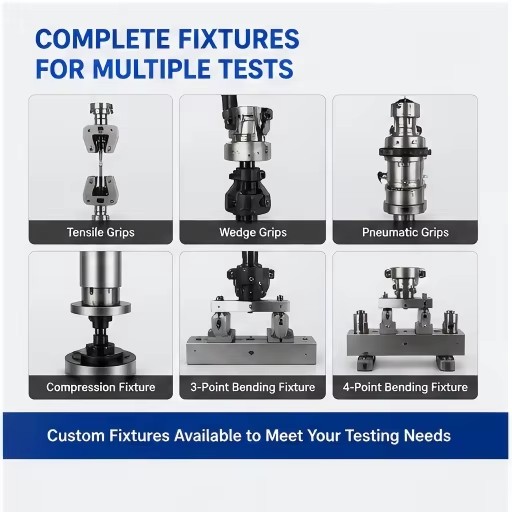 COMPLETE FIXTURES FOR MULTIPLE TESTS

Tensile Grips

Wedge Grips

Pneumatic Grips

Compression Fixture

3-Point Bending Fixture

4-Point Bending Fixture

Custom Fixtures Available to Meet Your Testing Needs