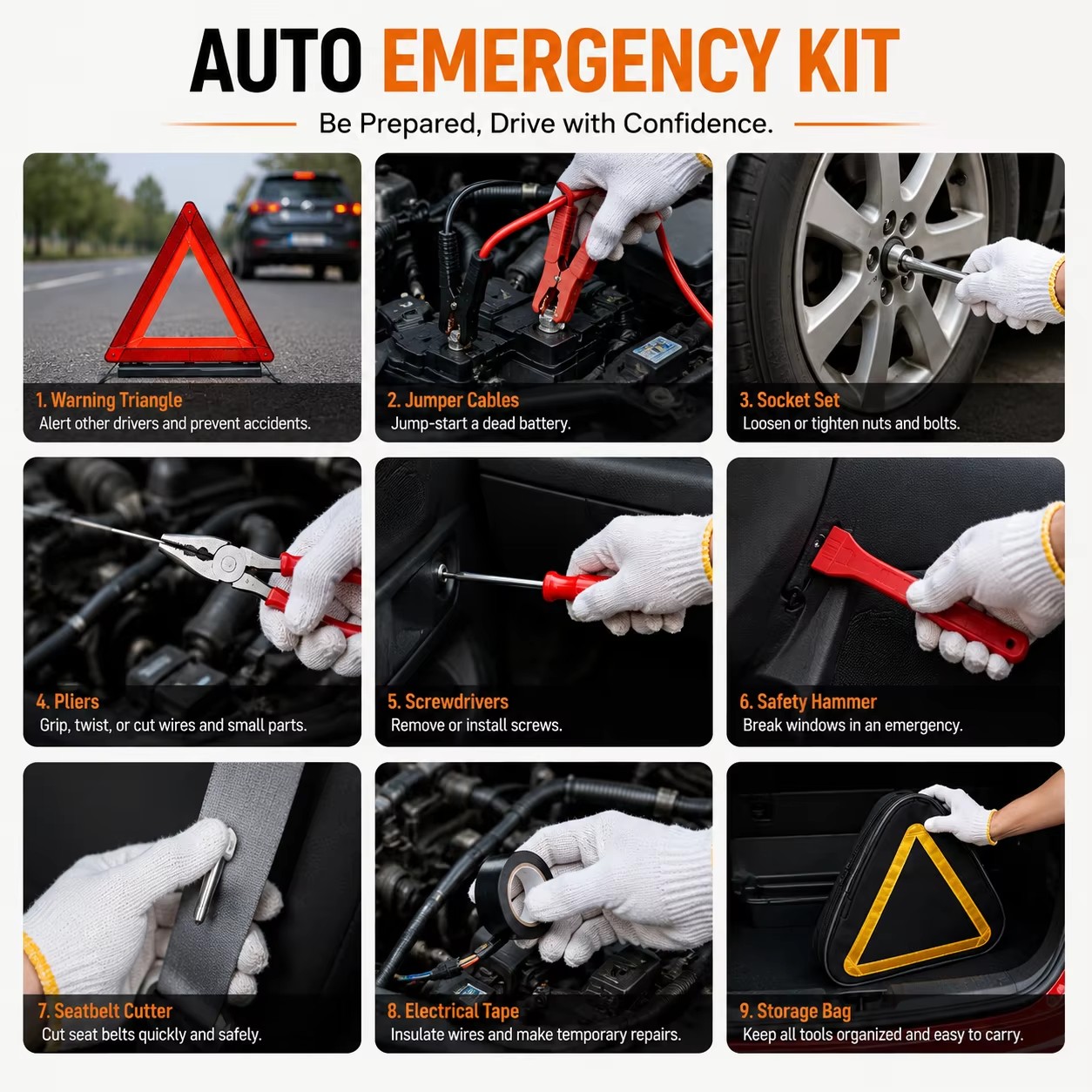 AUTO EMERGENCY KIT

Be Prepared, Drive with Confidence.

1. Warning Triangle
Alert other drivers and prevent accidents.

2. Jumper Cables
Jump-start a dead battery.

3. Socket Set
Loosen or tighten nuts and bolts.

4. Pliers
Grip, twist, or cut wires and small parts.

5. Screwdrivers
Remove or install screws.

6. Safety Hammer
Break windows in an emergency.

7. Seatbelt Cutter
Cut seat belts quickly and safely.

8. Electrical Tape
Insulate wires and make temporary repairs.

9. Storage Bag
Keep all tools organized and easy to carry.