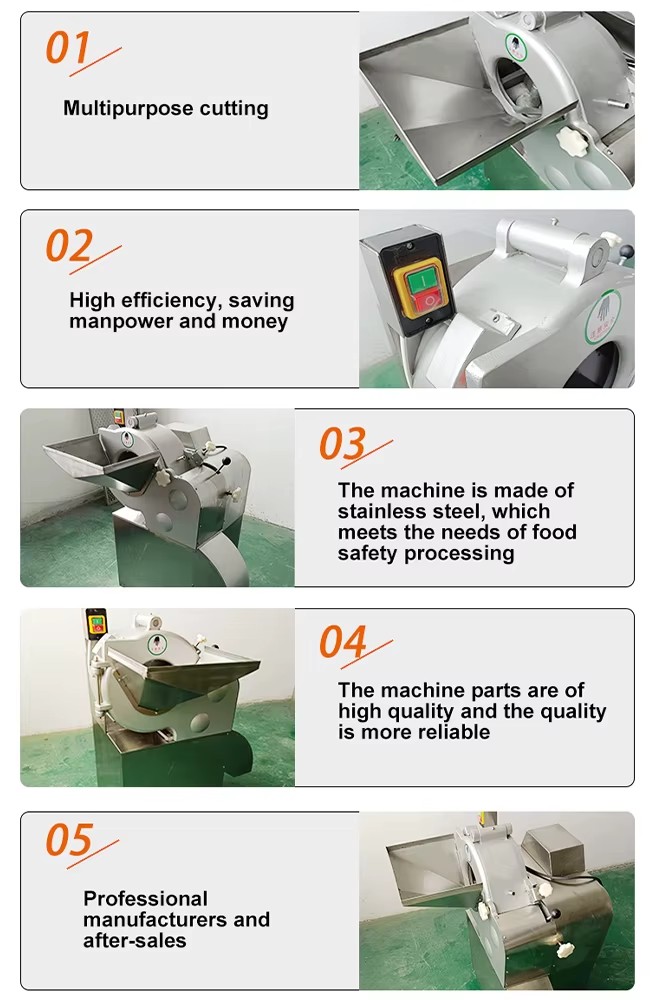 01

Multipurpose cutting

02

High efficiency, saving manpower and money

03

The machine is made of stainless steel, which meets the needs of food safety processing

04

The machine parts are of high quality and the quality is more reliable

05

Professional manufacturers and after-sales