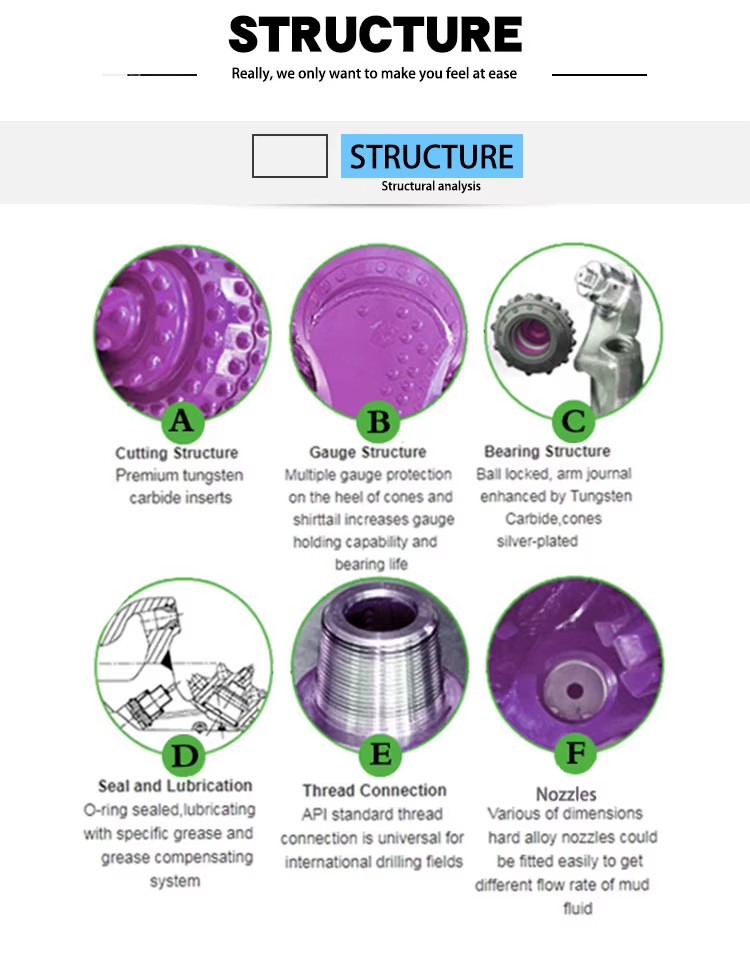 STRUCTURE

Really, we only want to make you feel at ease

STRUCTURE

Structural analysis

A

Cutting Structure

Premium tungsten carbide inserts

B

Gauge Structure

Multiple gauge protection on the heel of cones and shirttail increases gauge holding capability and bearing life

C

Bearing Structure

Ball locked, arm journal enhanced by Tungsten Carbide,cones silver-plated

D

Seal and Lubrication

O-ring sealed,lubricating with specific grease and grease compensating system

E

Thread Connection

API standard thread connection is universal for international drilling fields

F

Nozzles

Various of dimensions hard alloy nozzles could be fitted easily to get different flow rate of mud fluid