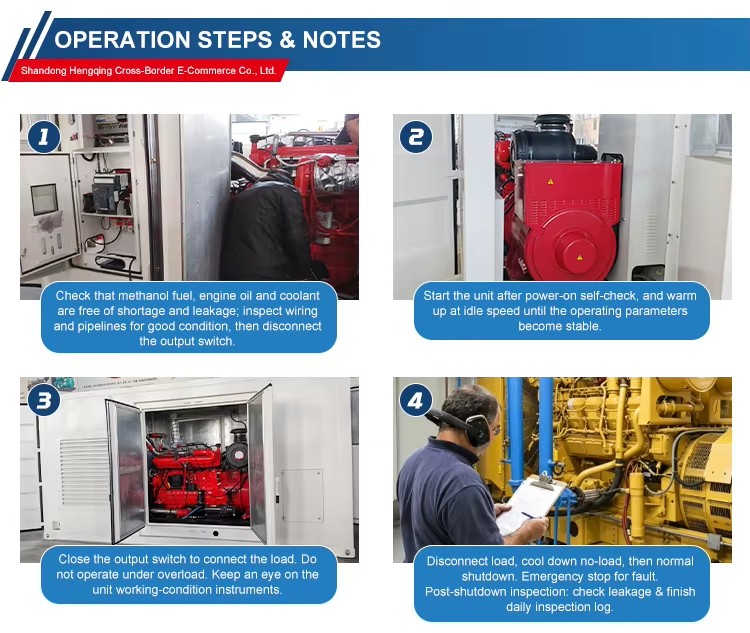 OPERATION STEPS & NOTES

Shandong Hengqing Cross-Border E-Commerce Co., Ltd.

1

Check that methanol fuel, engine oil and coolant are free of shortage and leakage; inspect wiring and pipelines for good condition, then disconnect the output switch.

2

Start the unit after power-on self-check, and warm up at idle speed until the operating parameters become stable.

3

Close the output switch to connect the load. Do not operate under overload. Keep an eye on the unit working-condition instruments.

4

Disconnect load, cool down no-load, then normal shutdown. Emergency stop for fault.
Post-shutdown inspection: check leakage & finish daily inspection log.