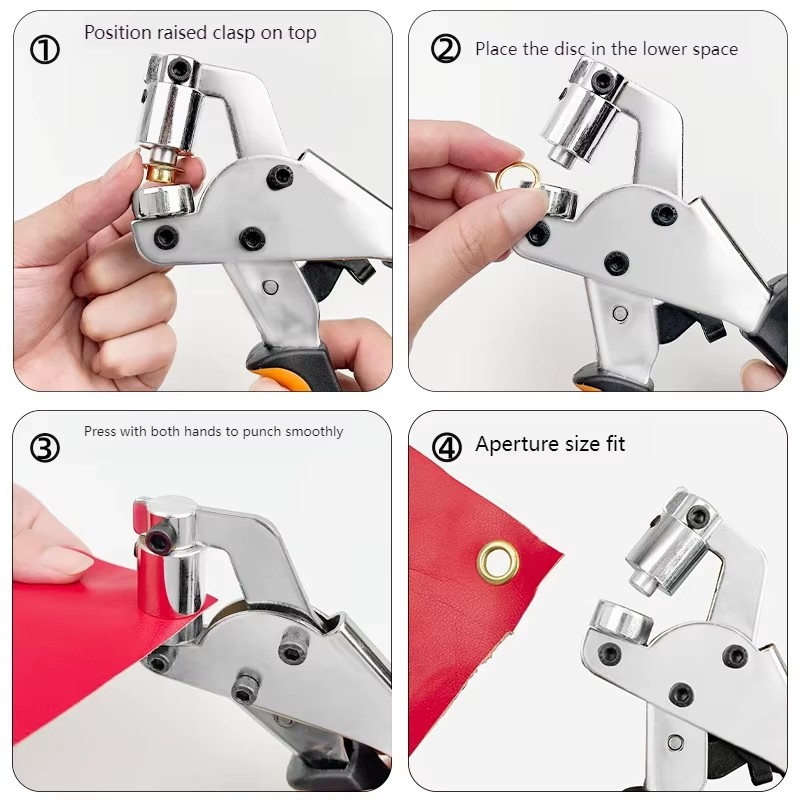 ① Position raised clasp on top

② Place the disc in the lower space

③ Press with both hands to punch smoothly

④ Aperture size fit